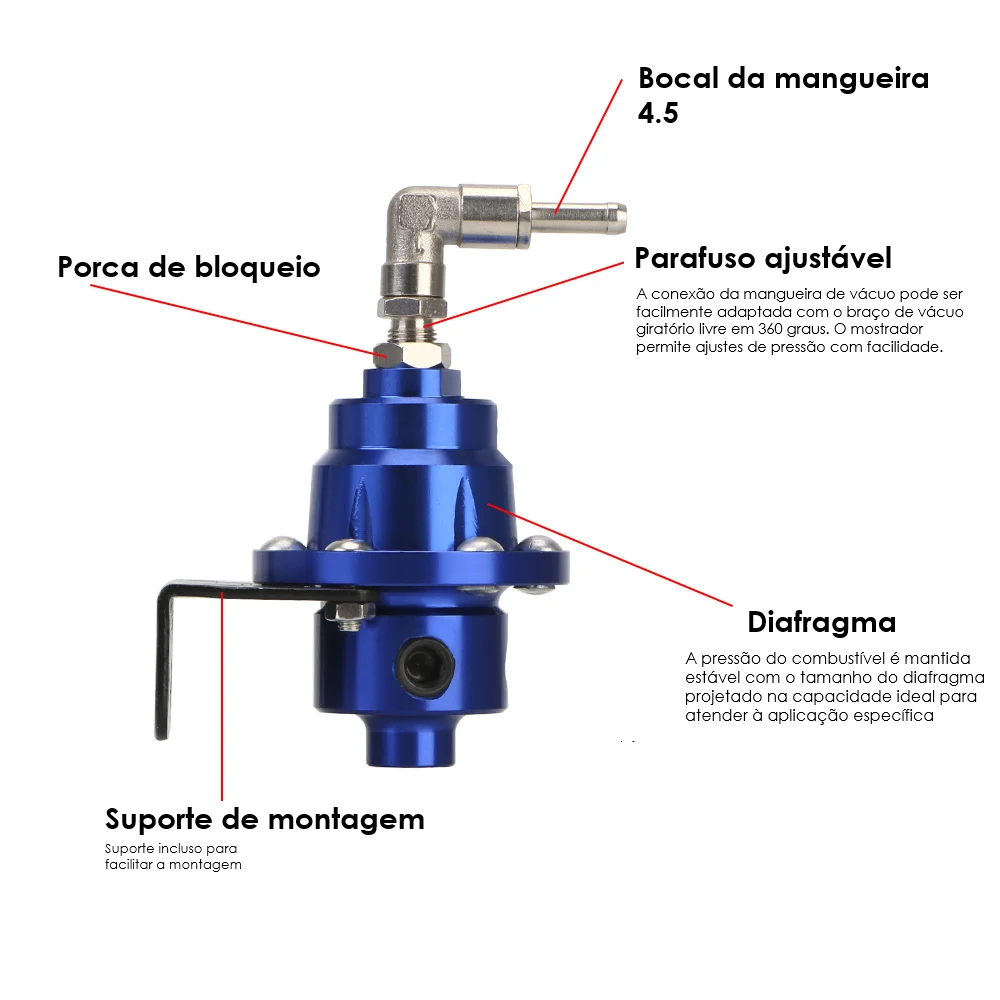 Bocal da mangueira 4.5

Porca de bloqueio

Parafuso ajustável

A conexão da mangueira de vácuo pode ser facilmente adaptada com o braço de vácuo giratório livre em 360 graus. O mostrador permite ajustes de pressão com facilidade.

Diafragma

A pressão do combustível é mantida estável com o tamanho do diafragma projetado na capacidade ideal para atender à aplicação específica

Suporte de montagem

Suporte incluso para facilitar a montagem